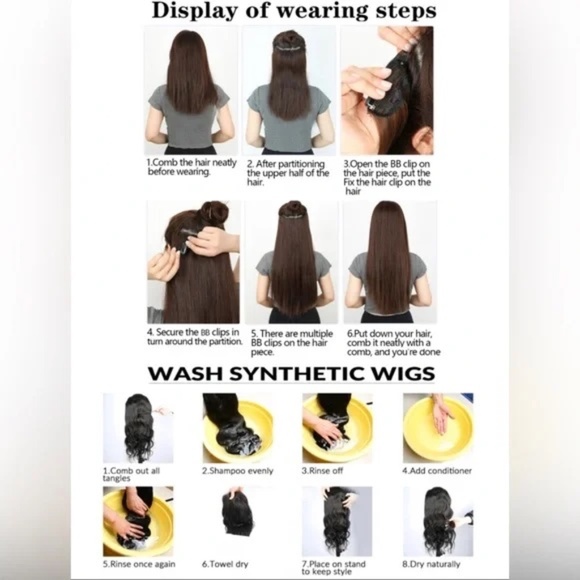 Display of wearing steps

1.Comb the hair neatly before wearing.

2. After partitioning the upper half of the hair.

3.Open the BB clip on the hair piece, put the Fix the hair clip on the hair

4. Secure the BB clips in turn around the partition.

5. There are multiple BB clips on the hair piece.

6.Put down your hair, comb it neatly with a comb, and you're done

WASH SYNTHETIC WIGS

1.Comb out all tangles

2.Shampoo evenly

3.Rinse off

4.Add conditioner

5.Rinse once again

6.Towel dry

7.Place on stand to keep style

8.Dry naturally